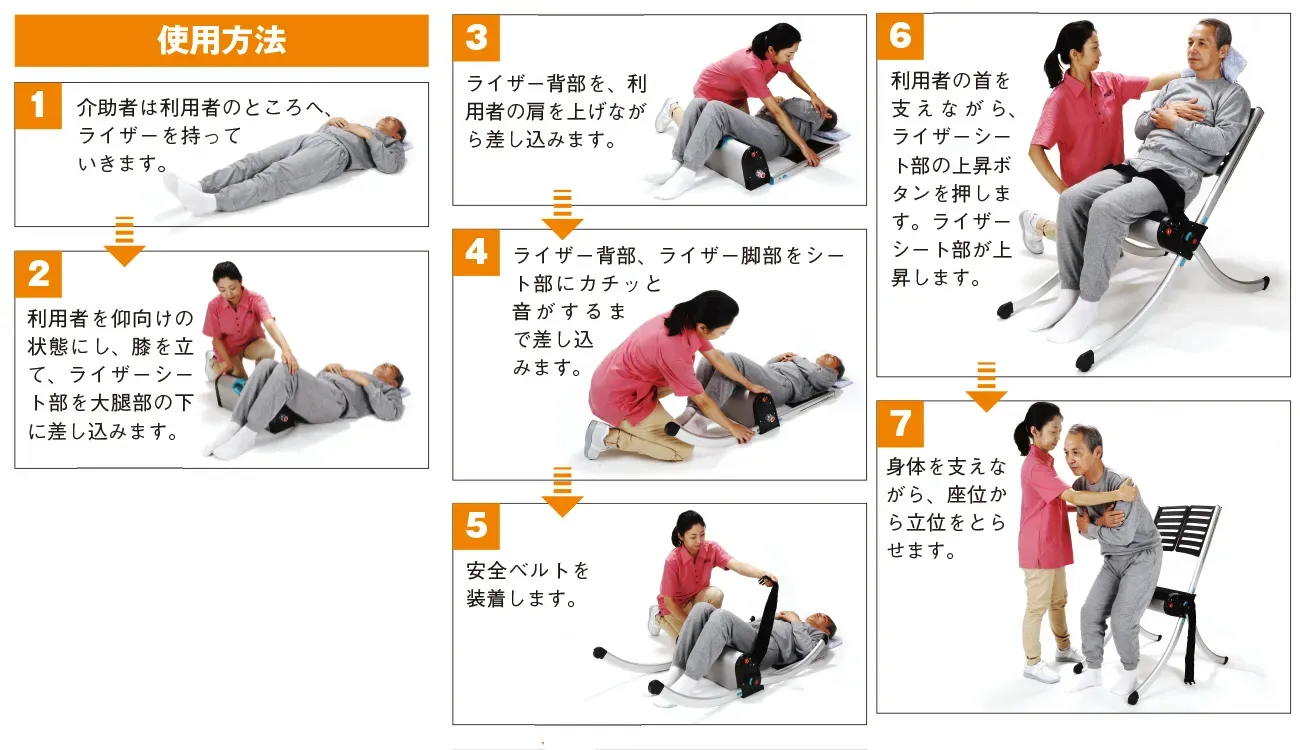 使用方法

1
介助者は利用者のところへ、ライザーを持っていきます。

2
利用者を仰向けの状態にし、膝を立て、ライザーシート部を大腿部の下に差し込みます。

3
ライザー背部を、利用者の肩を上げながら差し込みます。

4
ライザー背部、ライザー脚部をシート部にカチッと音がするまで差し込みます。

5
安全ベルトを装着します。

6
利用者の首を支えながら、ライザーシート部の上昇ボタンを押します。ライザーシート部が上昇します。

7
身体を支えながら、座位から立位をとらせます。